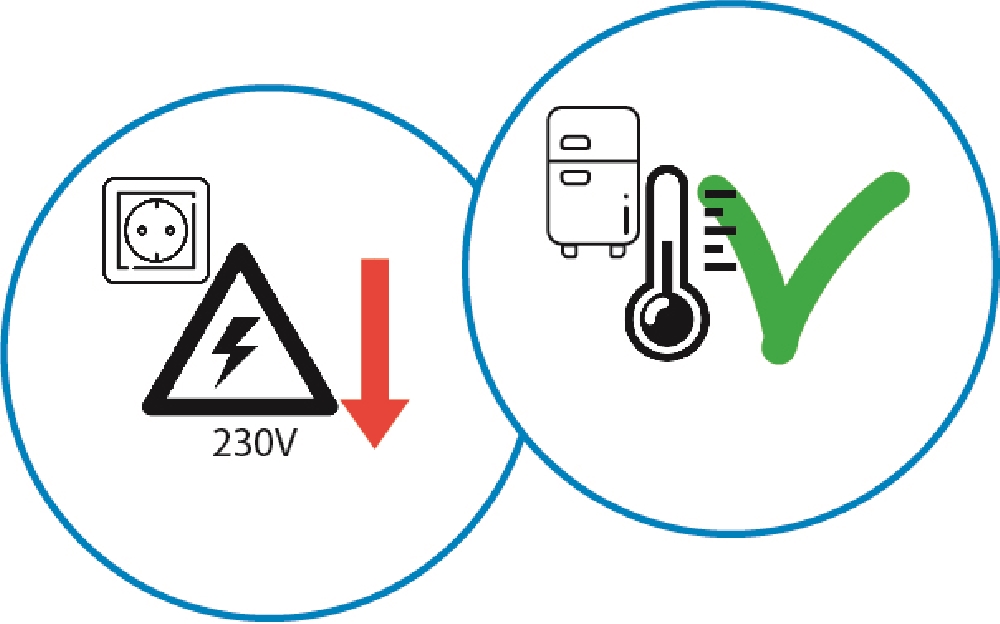 230V